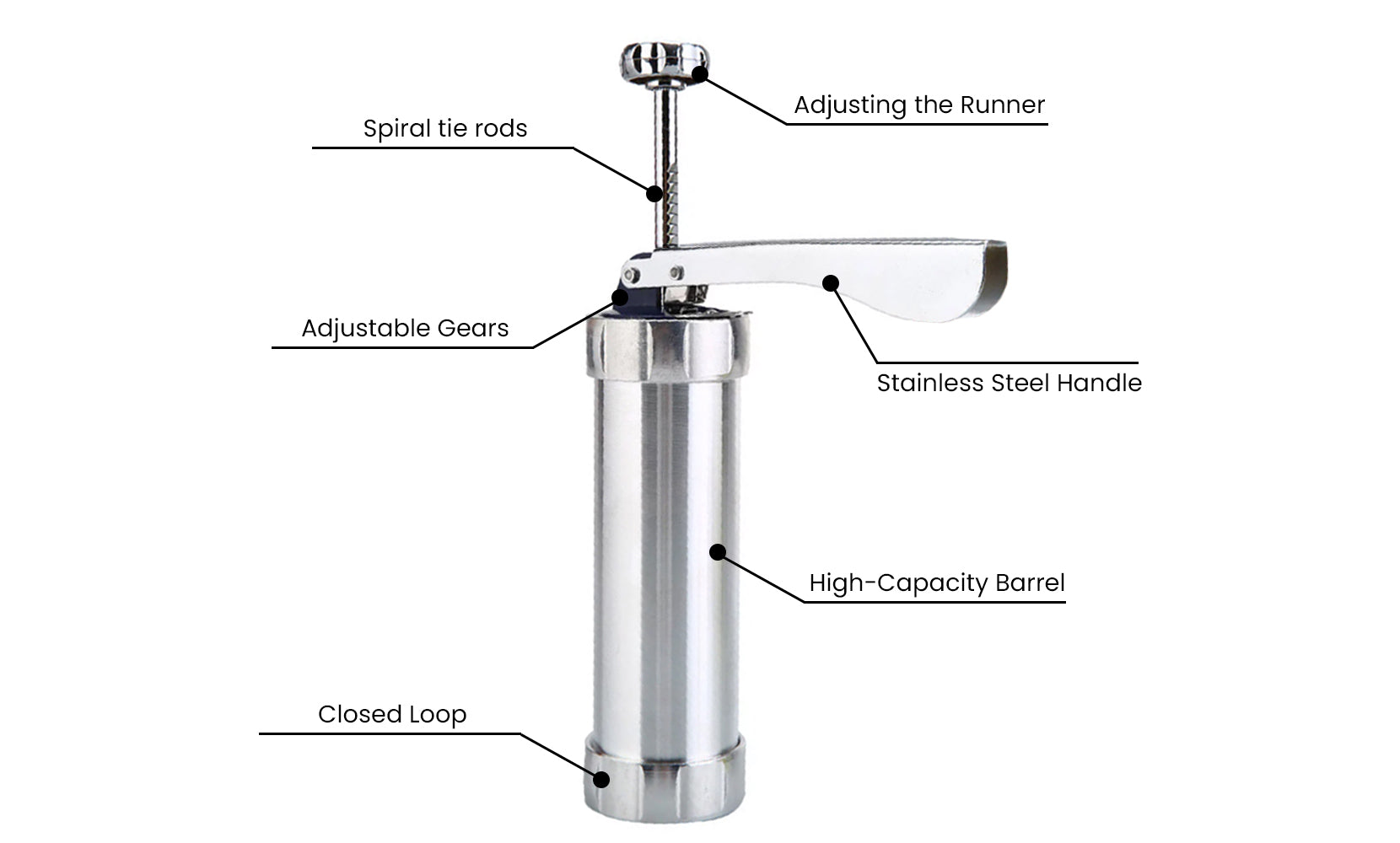 Adjusting the Runner

Spiral tie rods

Adjustable Gears

Stainless Steel Handle

High-Capacity Barrel

Closed Loop