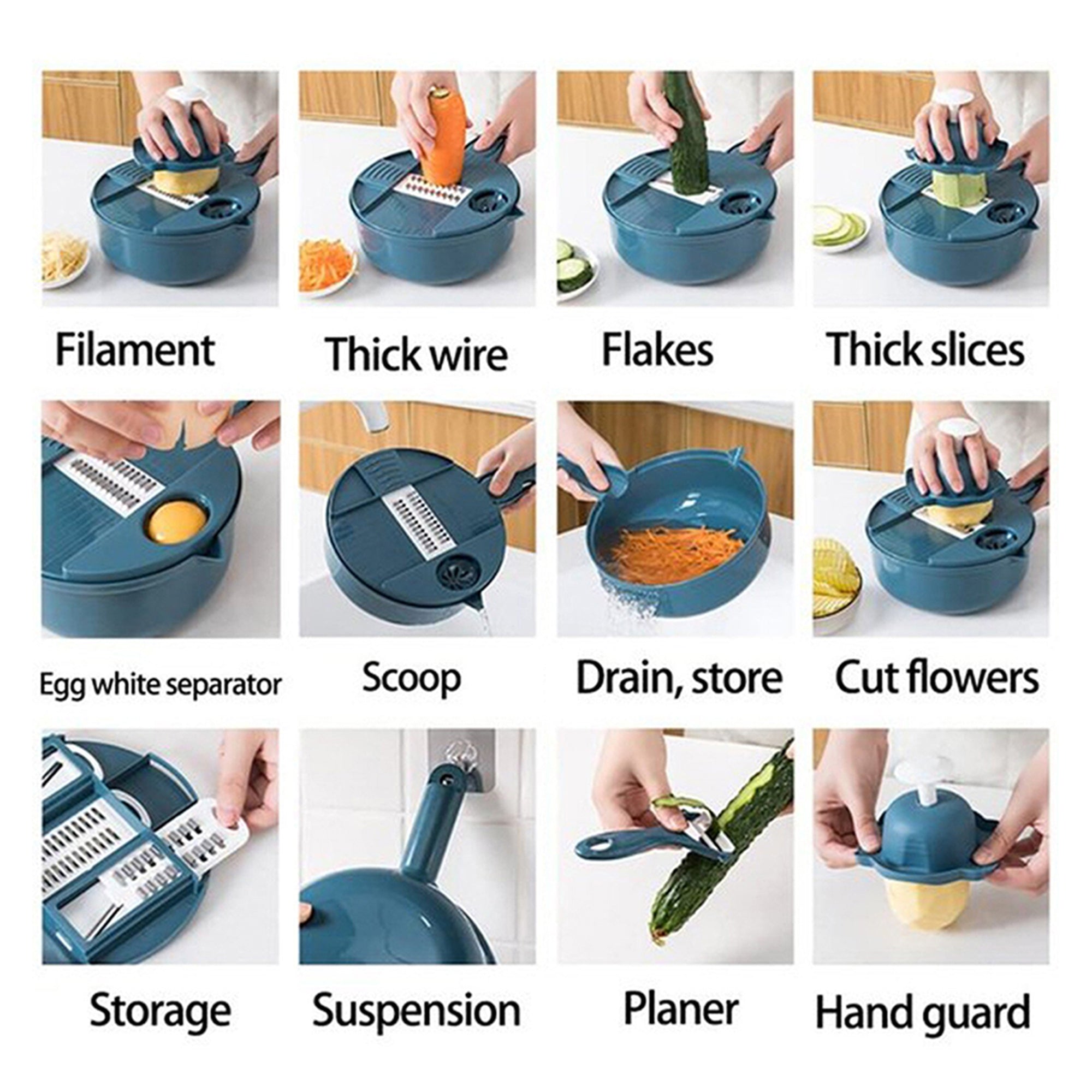 Filament

Thick wire

Flakes

Thick slices

Egg white separator

Scoop

Drain, store

Cut flowers

Storage

Suspension

Planer

Hand guard